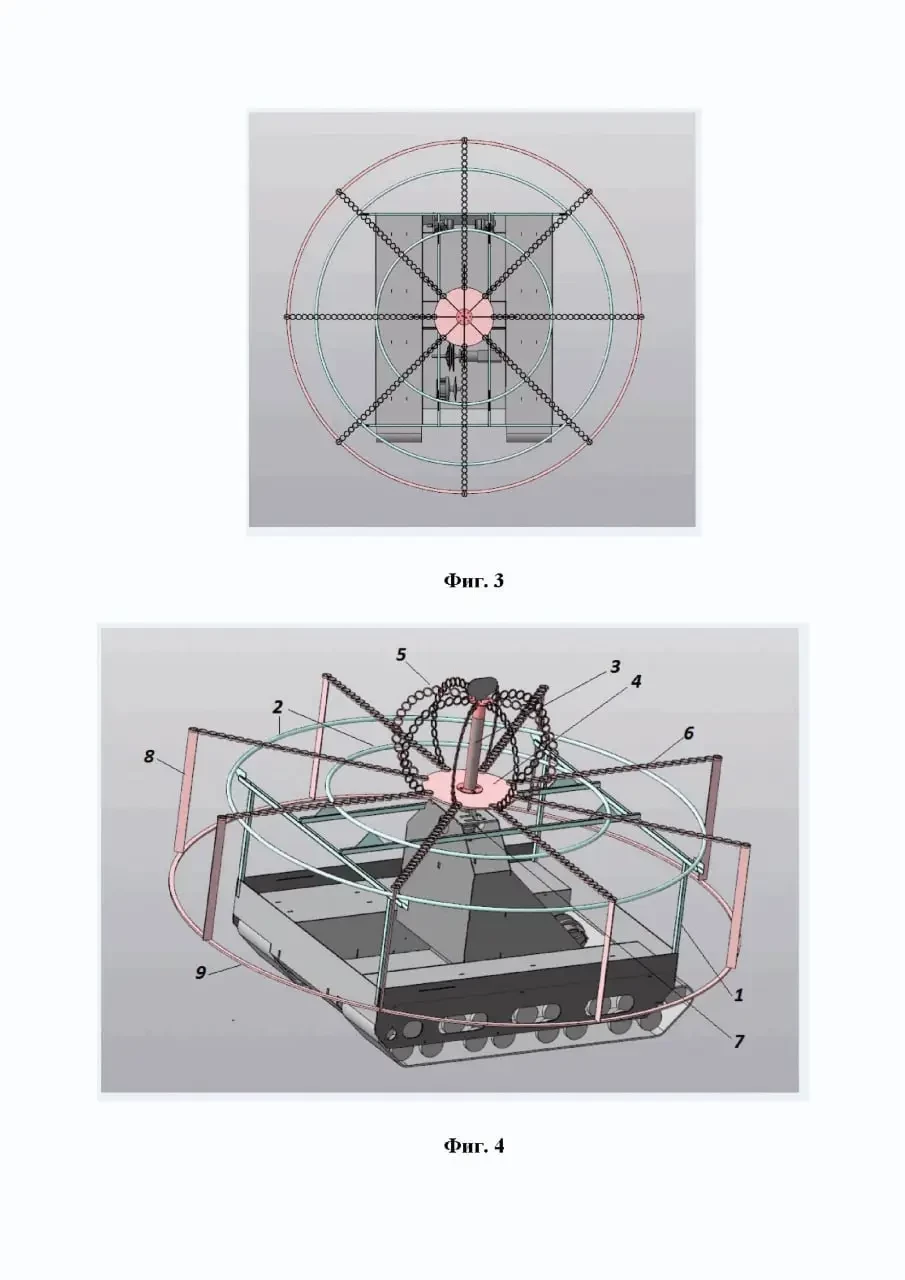 Фиг. 3

5
3
4
2
6
8
9
1
7

Фиг. 4